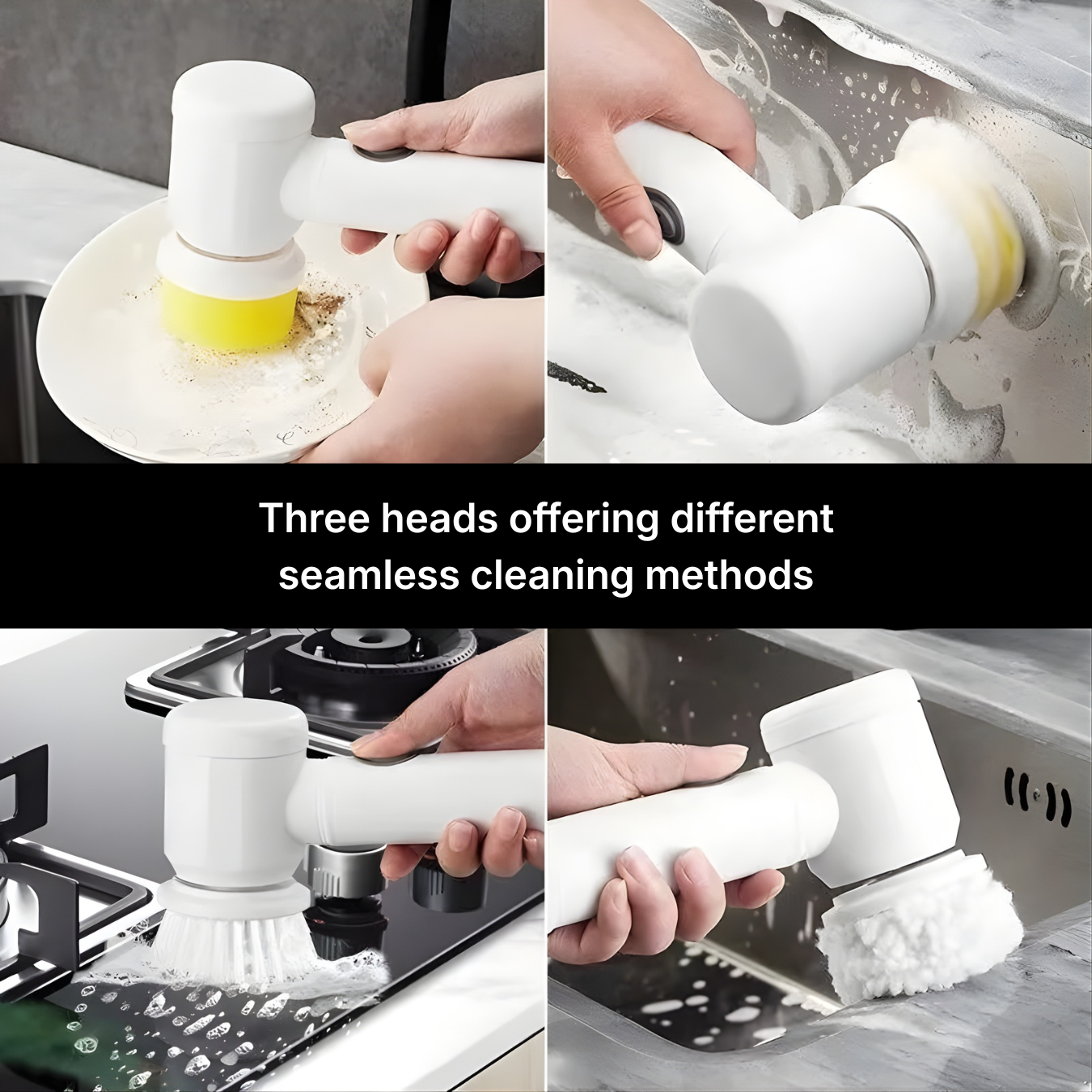 Three heads offering different seamless cleaning methods